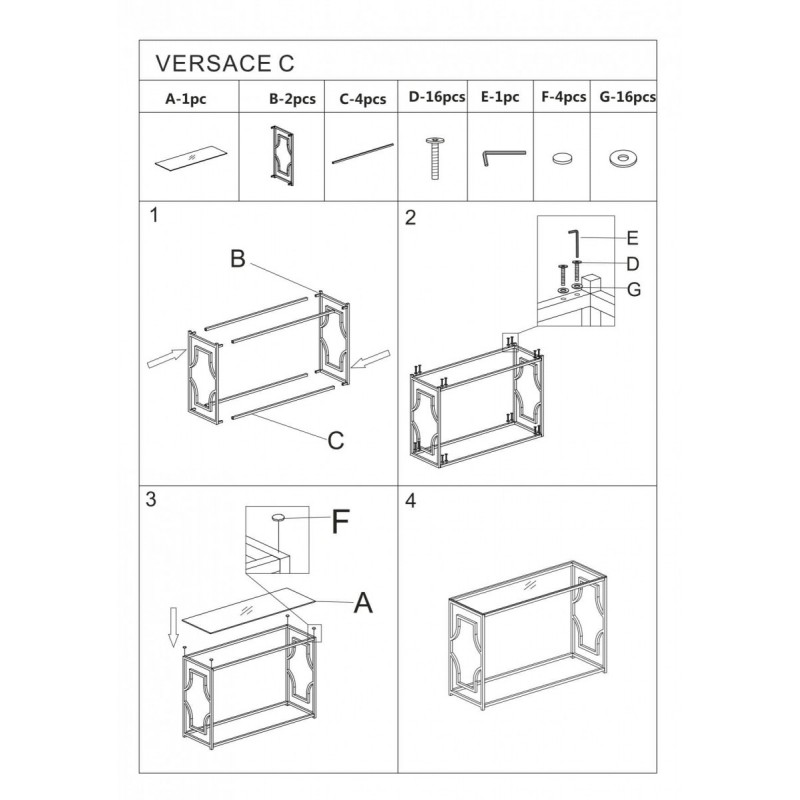 VERSACE C

| A-1pc | B-2pcs | C-4pcs | D-16pcs | E-1pc | F-4pcs | G-16pcs |
|---|---|---|---|---|---|---|
| | | | | | | |

1
B
C

2
E
D
G

3
F
A

4