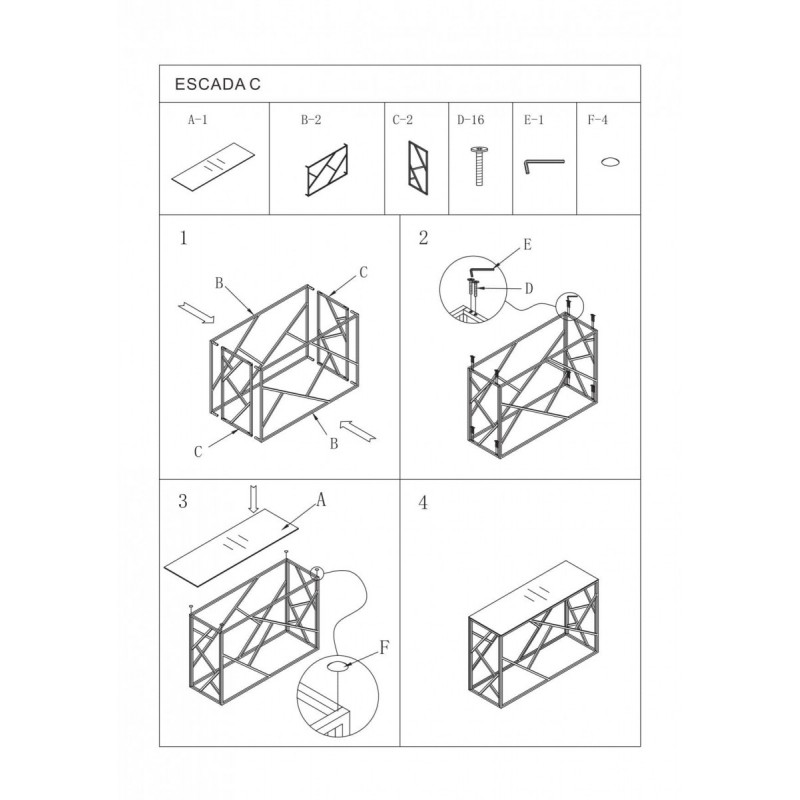 ESCADA C

A-1
B-2
C-2
D-16
E-1
F-4

1
B
C
C
B

2
E
D

3
A
F

4