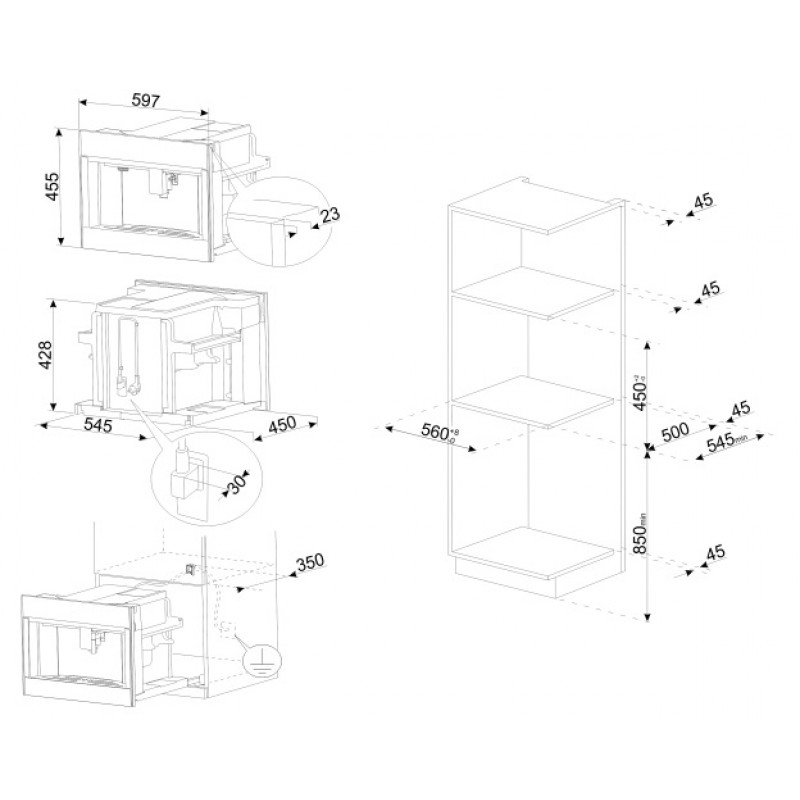 597
455
23
428
545
450
30
350
45
45
$450^{+2}_{0}$
45
500
$545_{min}$
$560^{+8}_{0}$
$850_{min}$
45